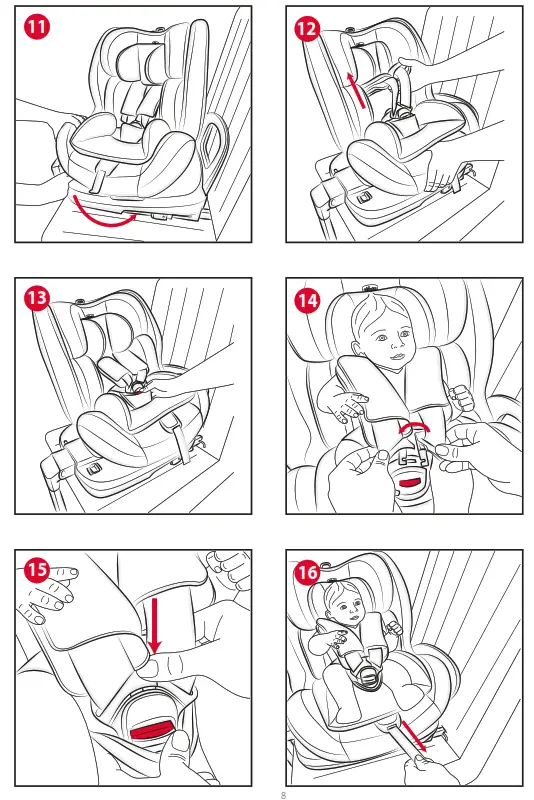 11

12

13

14

15

16

8