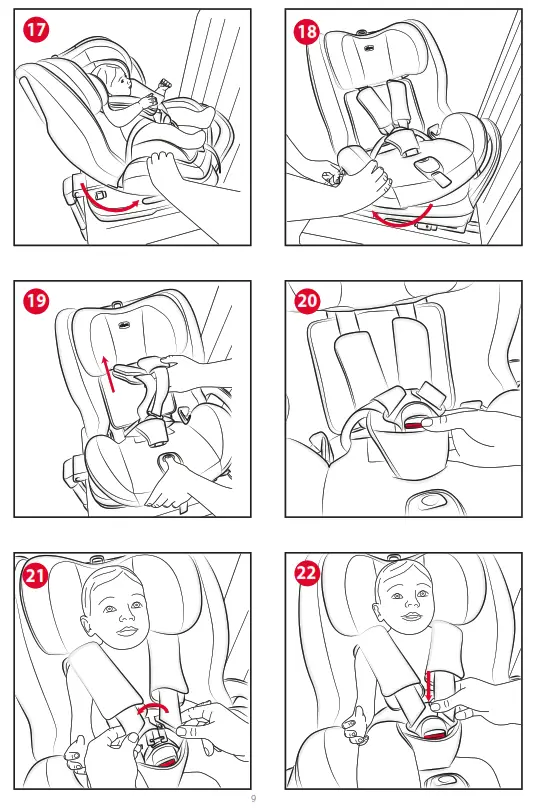 17

18

19

20

21

22

9