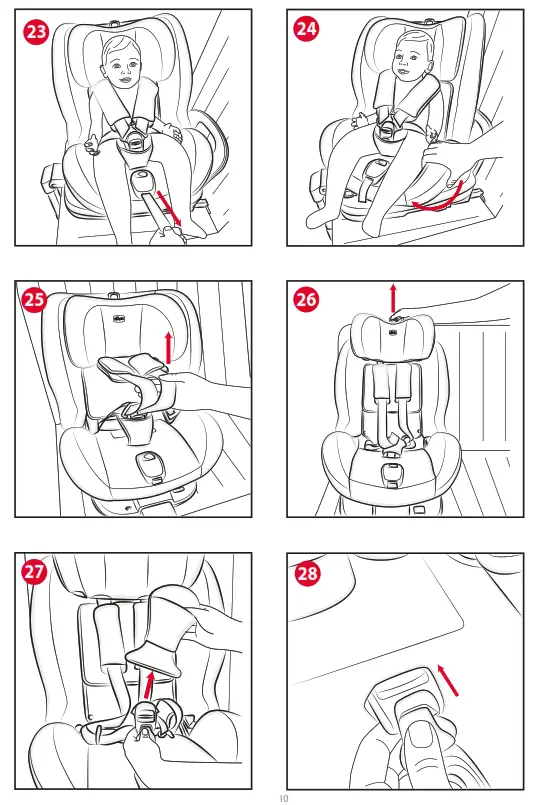 23

24

25

26

27

28

10