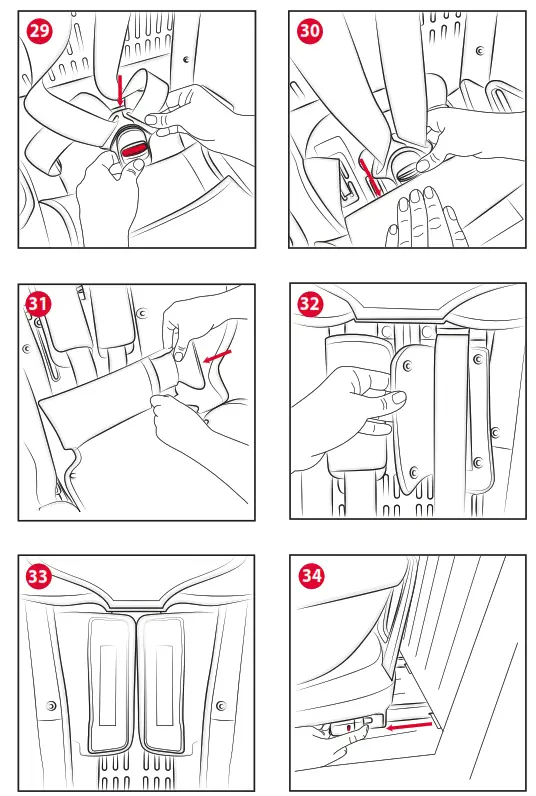 29

30

31

32

33

34