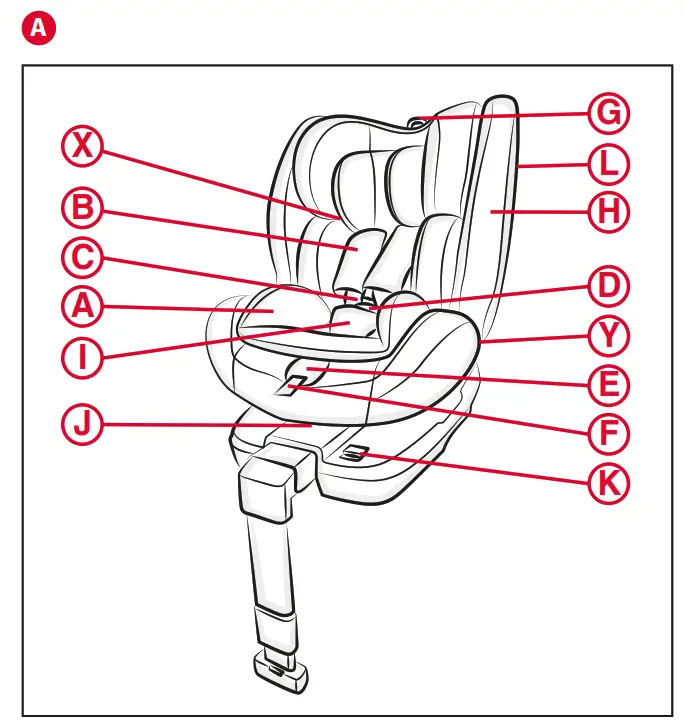 A

X
B
C
A
I
J
G
L
H
D
Y
E
F
K