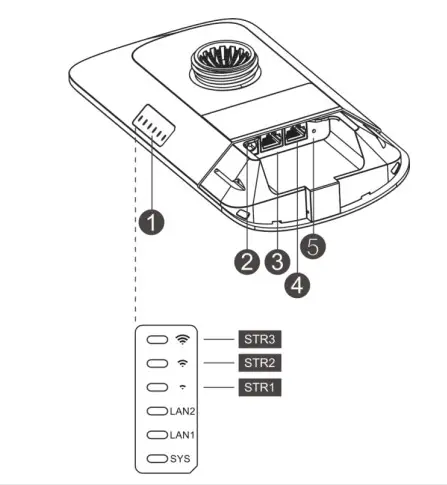 1
2
3
4
5

STR3
STR2
STR1
LAN2
LAN1
SYS