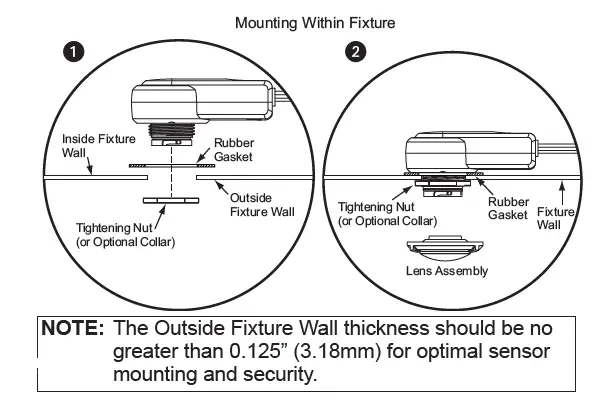 Mounting Within Fixture

1

Inside Fixture Wall

Rubber Gasket

Outside Fixture Wall

Tightening Nut (or Optional Collar)

2

Tightening Nut (or Optional Collar)

Rubber Gasket

Fixture Wall

Lens Assembly

NOTE: The Outside Fixture Wall thickness should be no greater than 0.125” (3.18mm) for optimal sensor mounting and security.