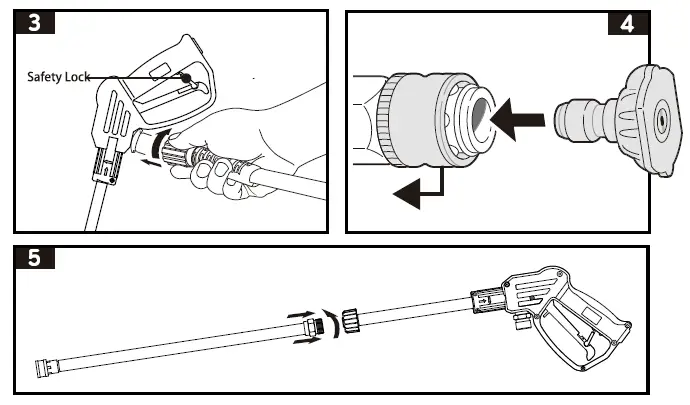 3

Safety Lock

4

5