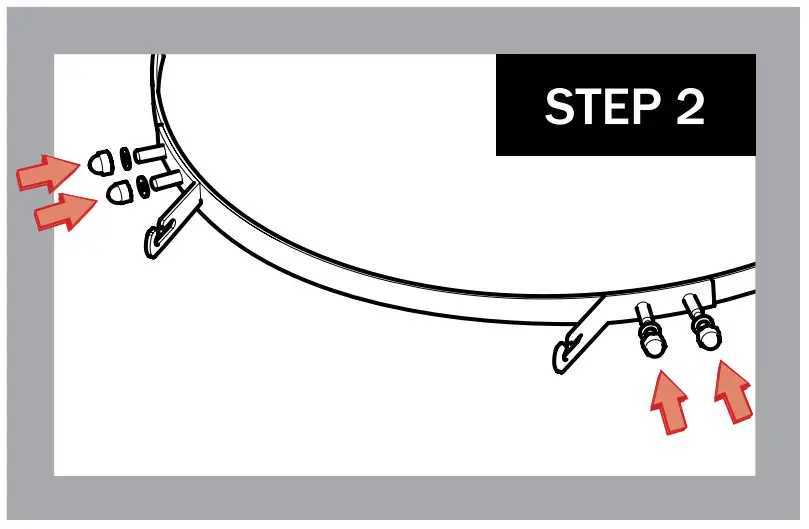 STEP 2