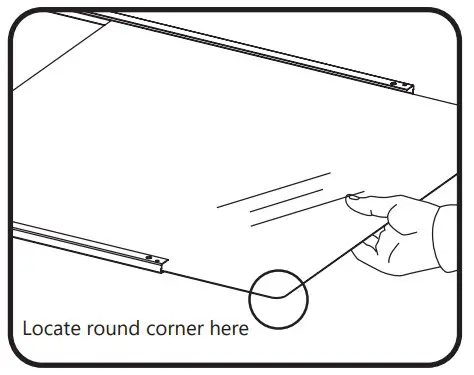 Locate round corner here