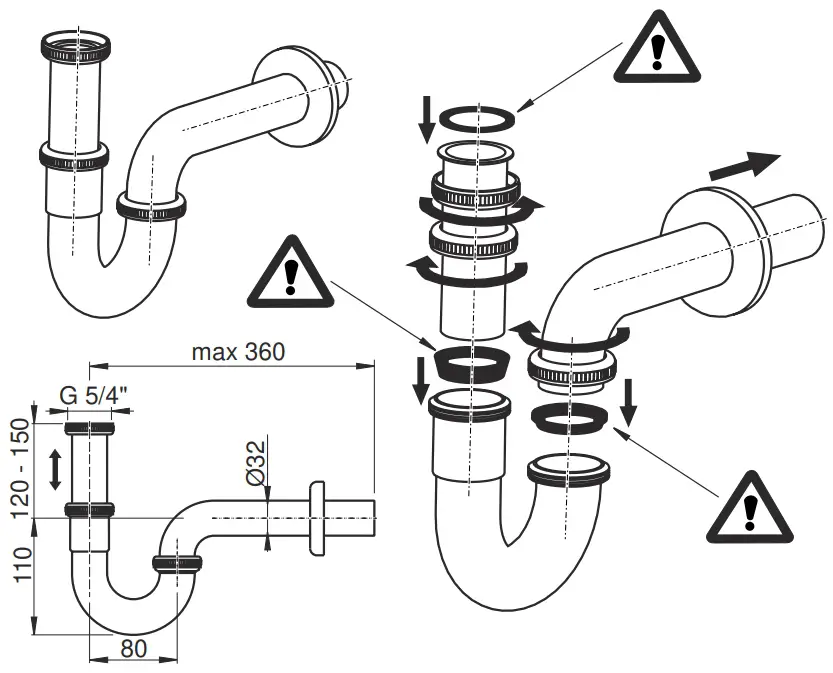 max 360

G 5/4"

120 - 150

Ø32

110

80