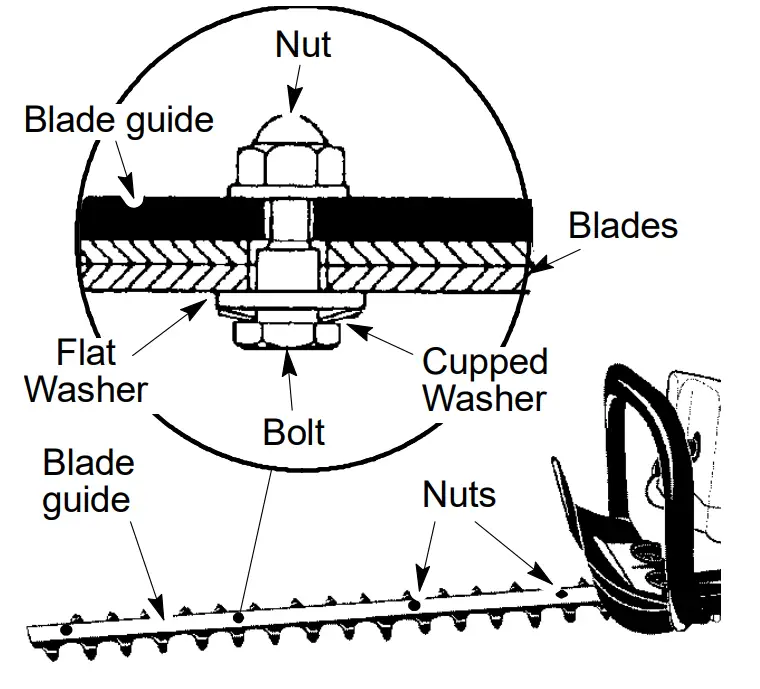 Nut

Blade guide

Blades

Flat Washer

Cupped Washer

Bolt

Blade guide

Nuts