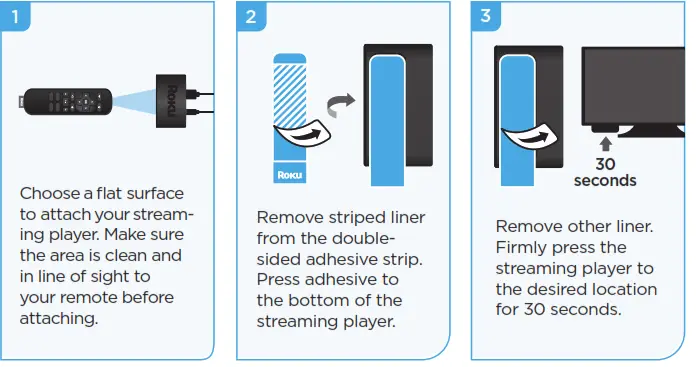 1

Roku

Choose a flat surface to attach your streaming player. Make sure the area is clean and in line of sight to your remote before attaching.

2

Roku

Remove striped liner from the double-sided adhesive strip. Press adhesive to the bottom of the streaming player.

3

30 seconds

Remove other liner. Firmly press the streaming player to the desired location for 30 seconds.