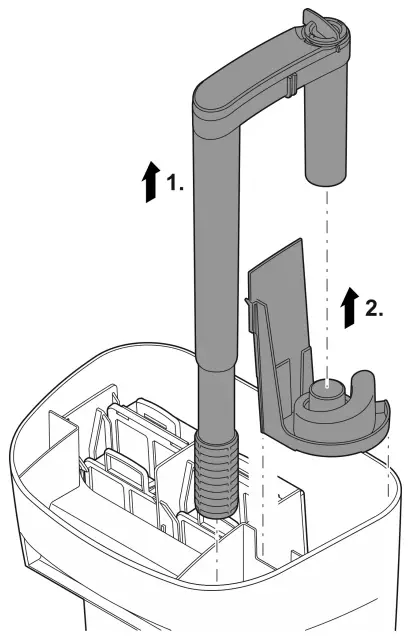 1.

2.