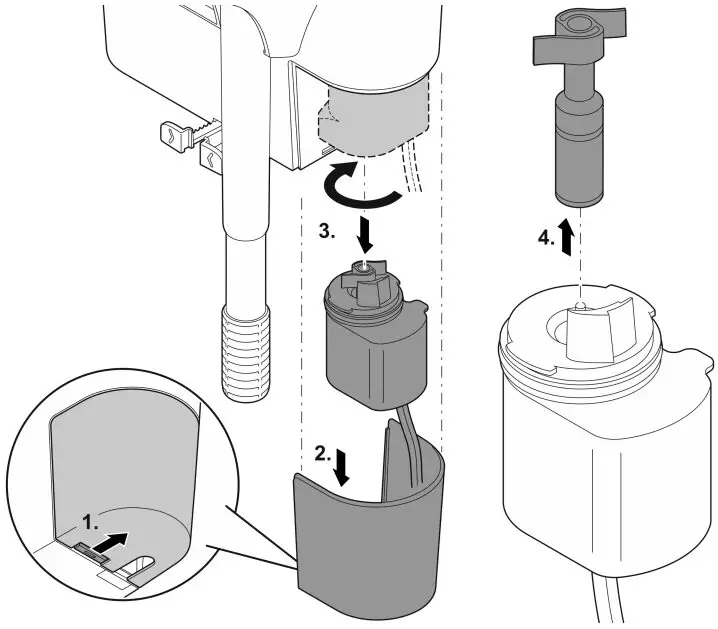 3.

4.

2.

1.