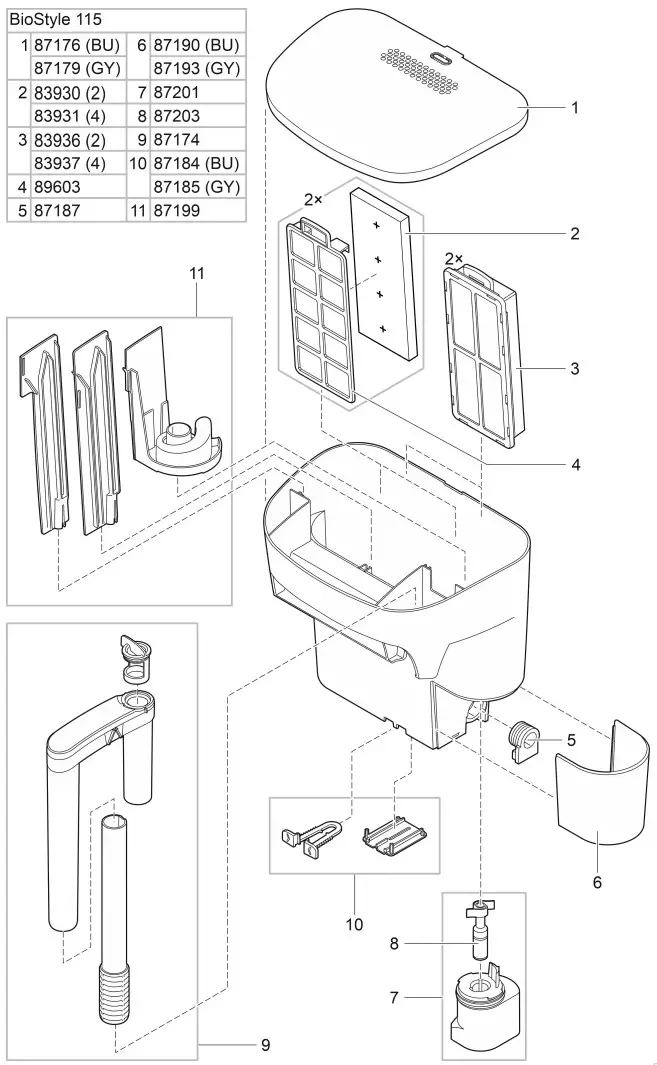 | BioStyle 115 | | | |
|---|---|---|---|
| 1 | 87176 (BU) | 6 | 87190 (BU) |
| | 87179 (GY) | | 87193 (GY) |
| 2 | 83930 (2) | 7 | 87201 |
| | 83931 (4) | 8 | 87203 |
| 3 | 83936 (2) | 9 | 87174 |
| | 83937 (4) | 10 | 87184 (BU) |
| 4 | 89603 | | 87185 (GY) |
| 5 | 87187 | 11 | 87199 |

1
2×
2
2×
3
11
4
5
6
10
8
7
9