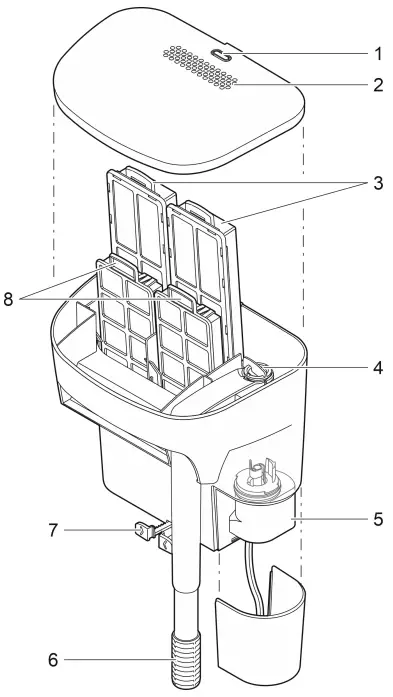 1
2
3
8
4
5
7
6