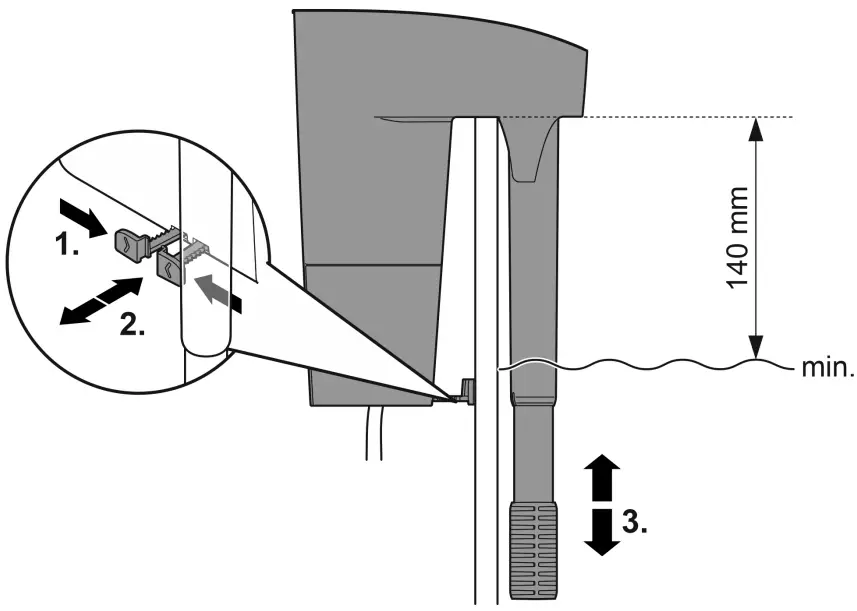 1.

2.

140 mm

min.

3.