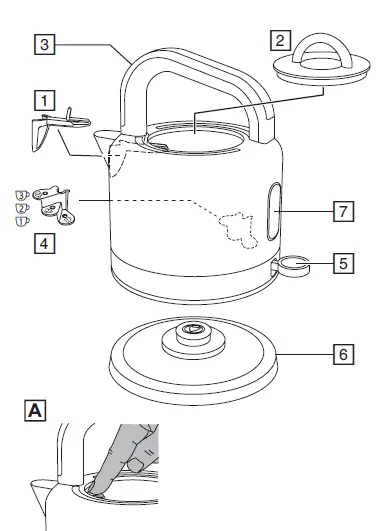 3
2
1
3
2
1
4
7
5
6
A