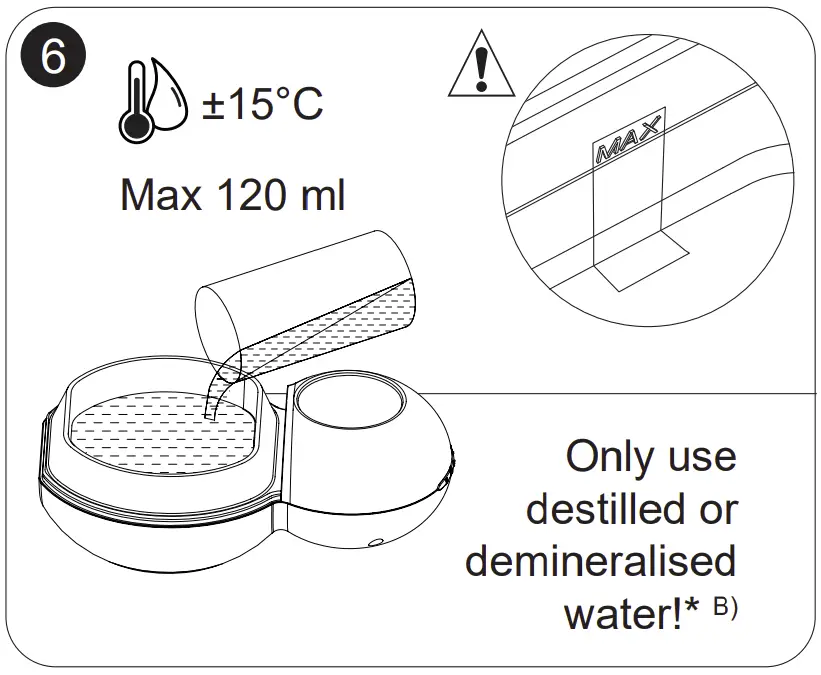 6

±15°C

Max 120 ml

MAX

Only use destilled or demineralised water!* B)