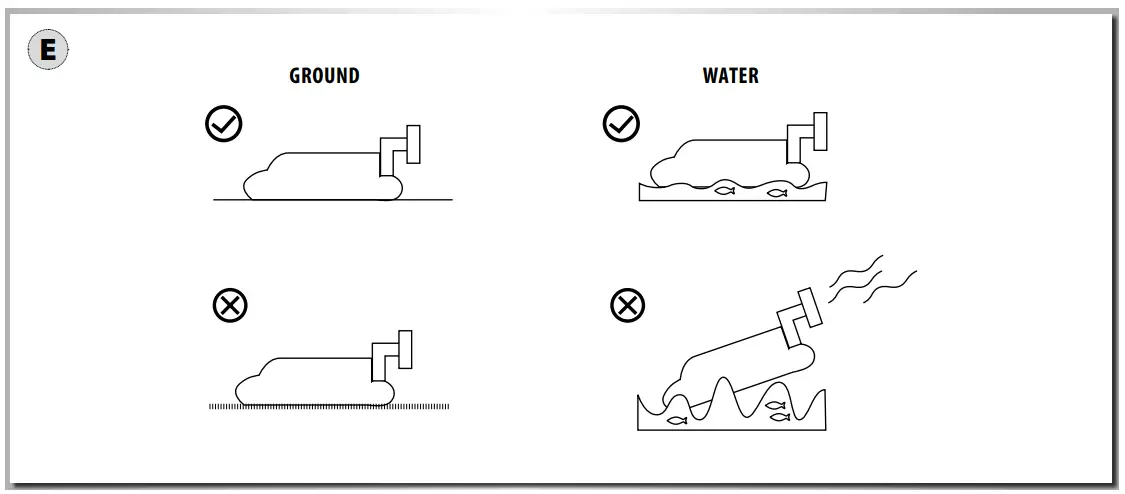 E

GROUND

WATER