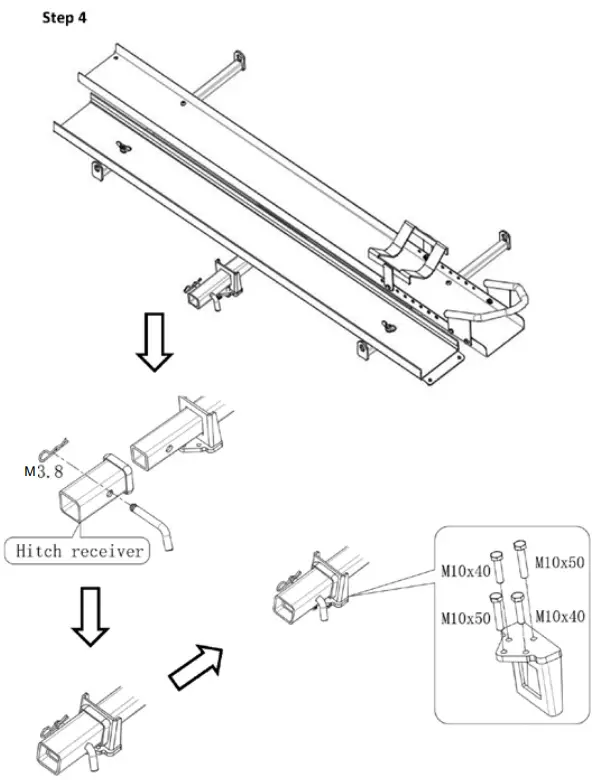 Step 4

M3.8

Hitch receiver

M10x40

M10x50

M10x50

M10x40