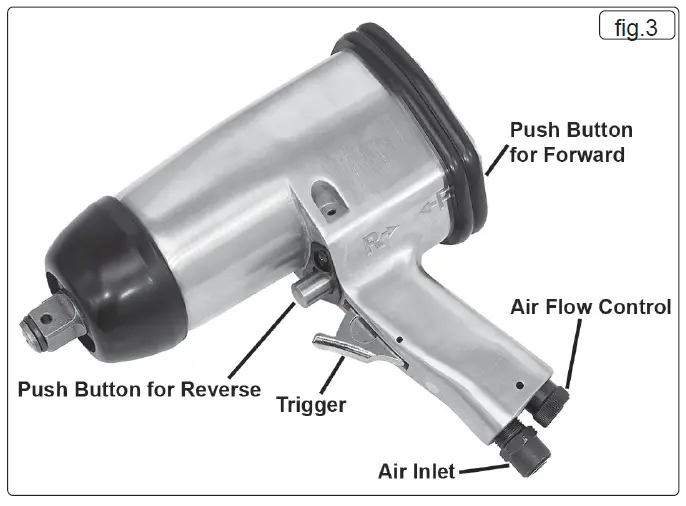 fig.3

Push Button for Forward

R

F

Air Flow Control

Push Button for Reverse

Trigger

Air Inlet