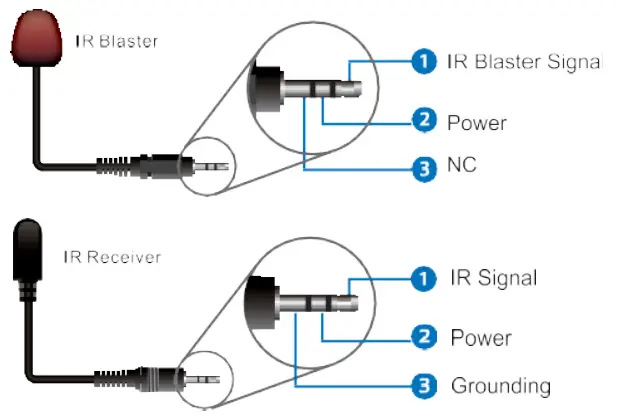 IR Blaster

1 IR Blaster Signal

2 Power

3 NC

IR Receiver

1 IR Signal

2 Power

3 Grounding