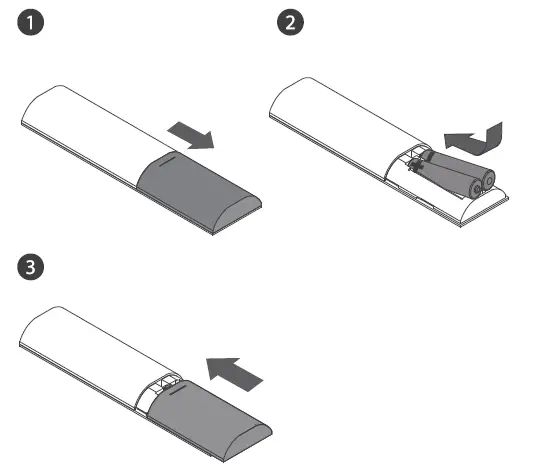 1

2

3