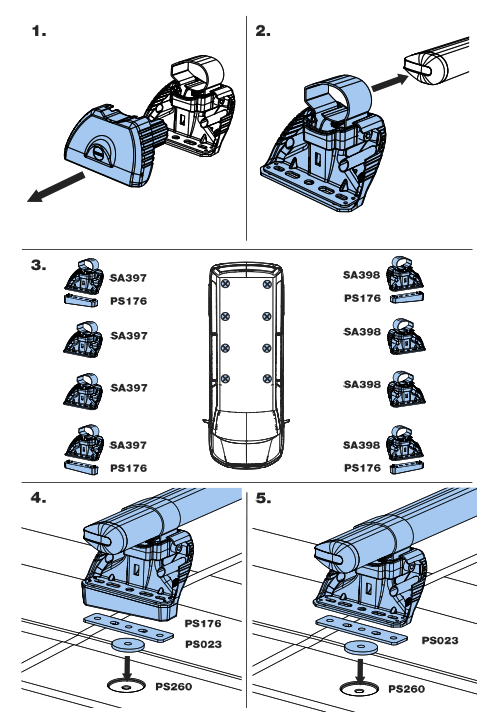 1.

2.

3.

SA397
PS176

SA397

SA397

SA397
PS176

SA398
PS176

SA398

SA398

SA398
PS176

4.

PS176
PS023
PS260

5.

PS023
PS260