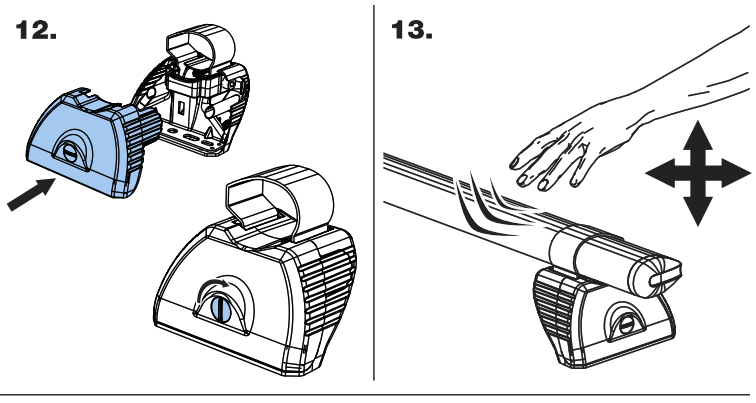 12.

13.