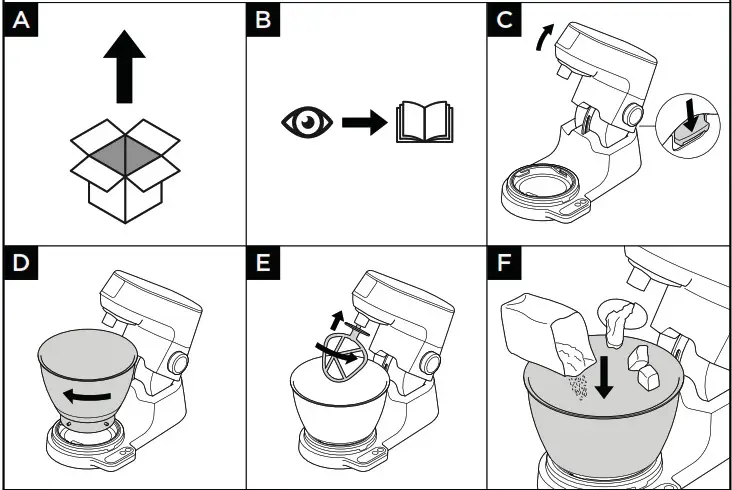 A

B

C

D

E

F