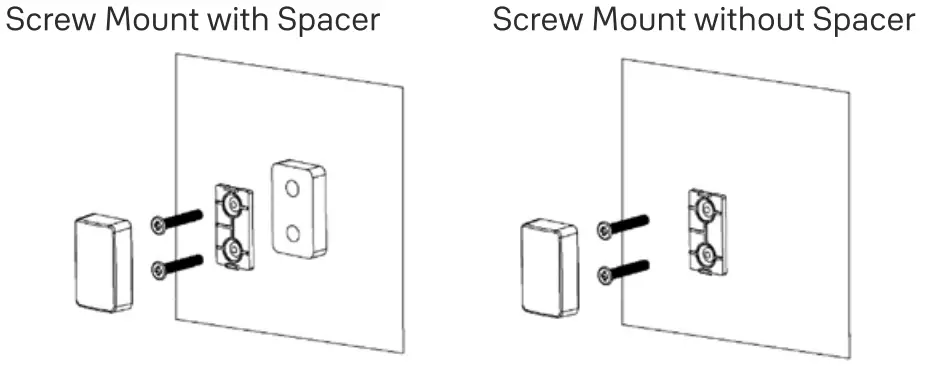 Screw Mount with Spacer

Screw Mount without Spacer