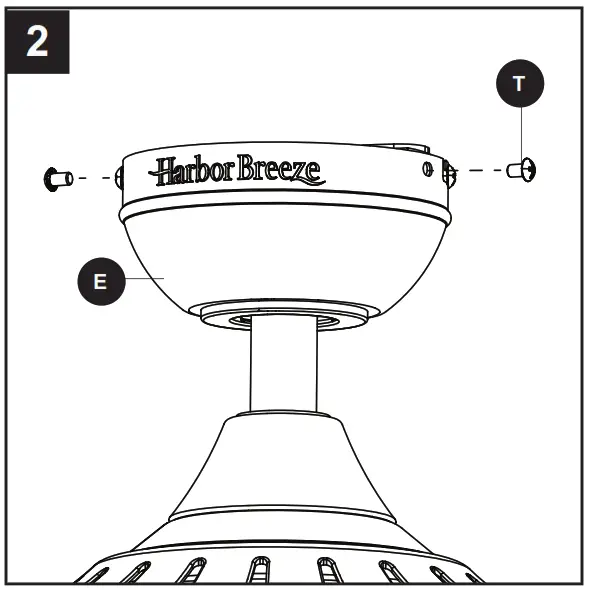 2

T

Harbor Breeze

E