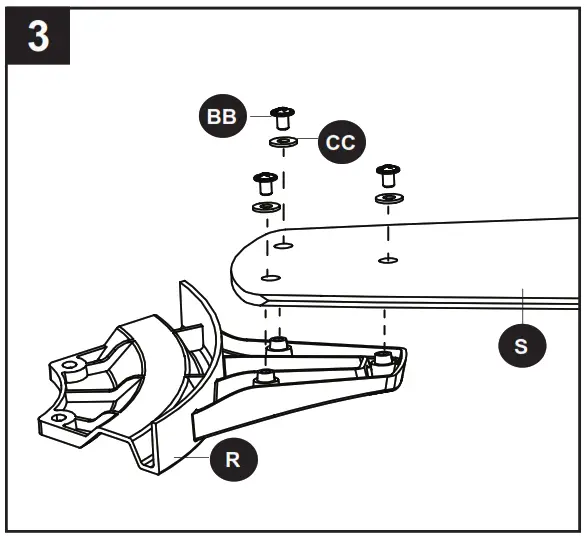 3

BB

CC

S

R