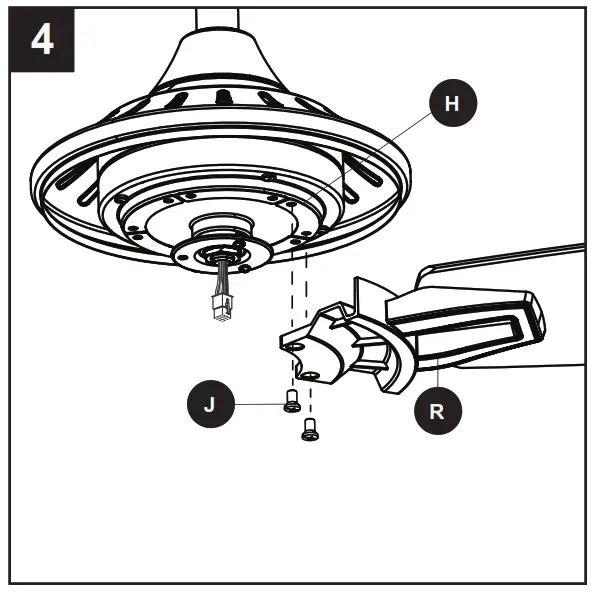 4

H

J

R