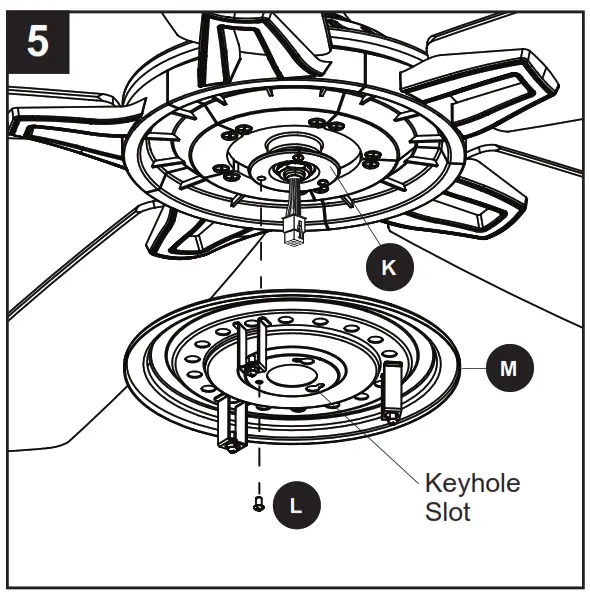 5

K

M

Keyhole Slot

L