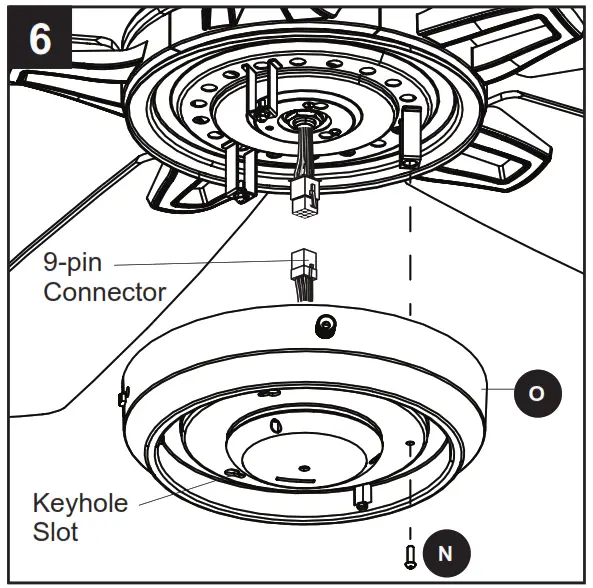 6

9-pin Connector

O

Keyhole Slot

N