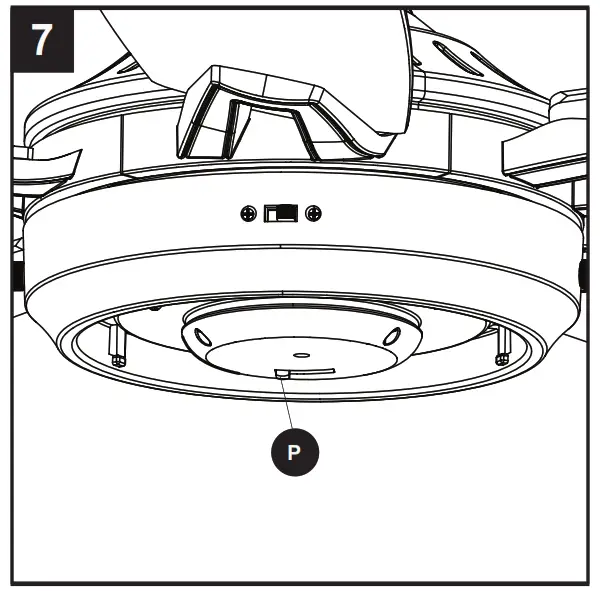 7

P