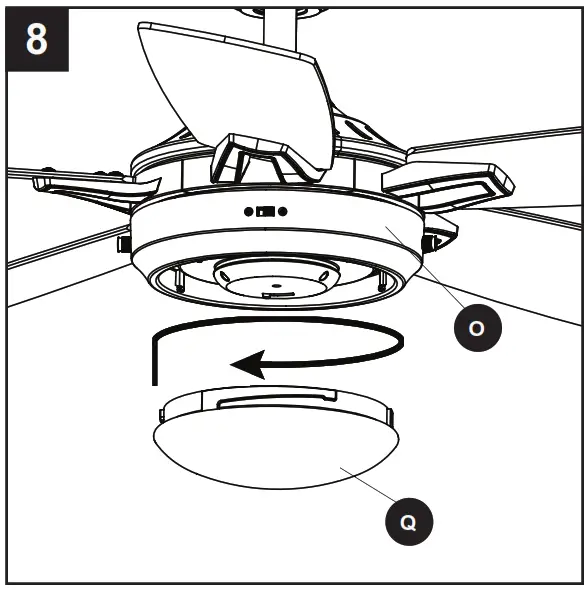 8

O

Q