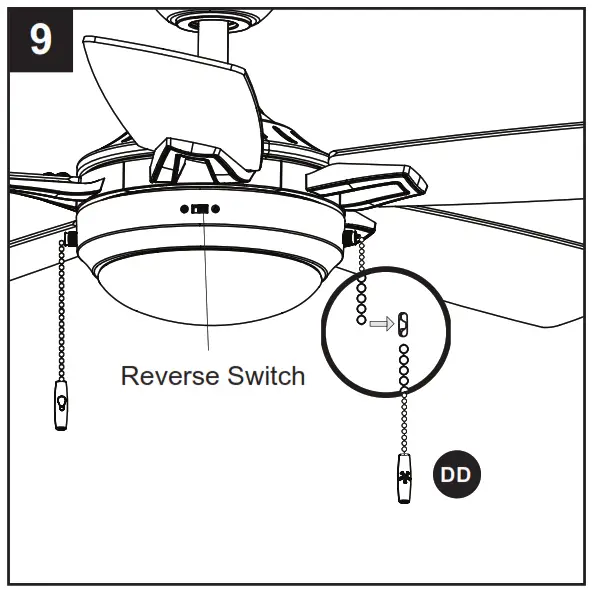 9

Reverse Switch

DD