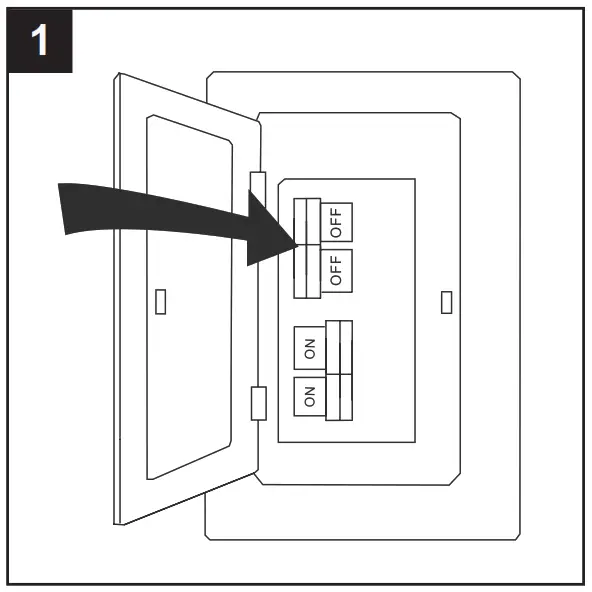 1

OFF
OFF
ON
ON