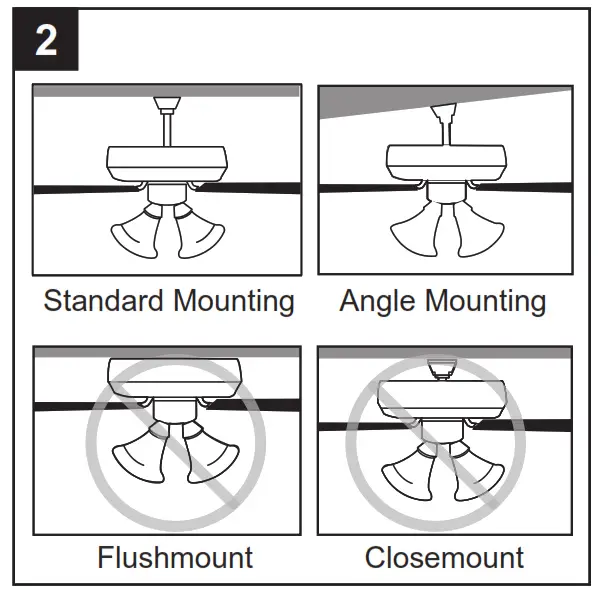 2

Standard Mounting

Angle Mounting

Flushmount

Closemount