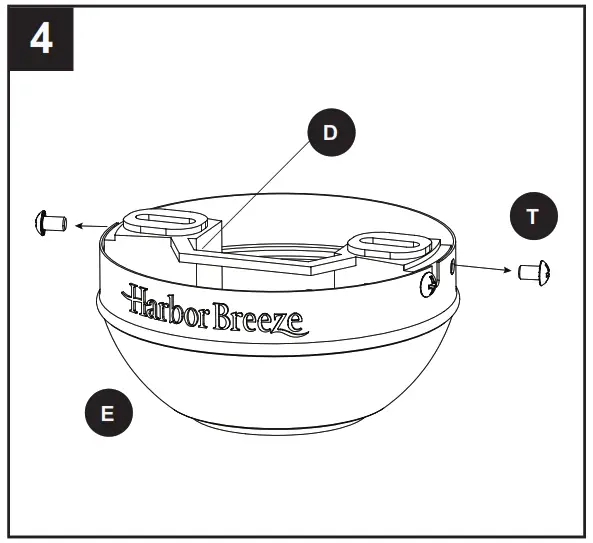 4

D

T

Harbor Breeze

E