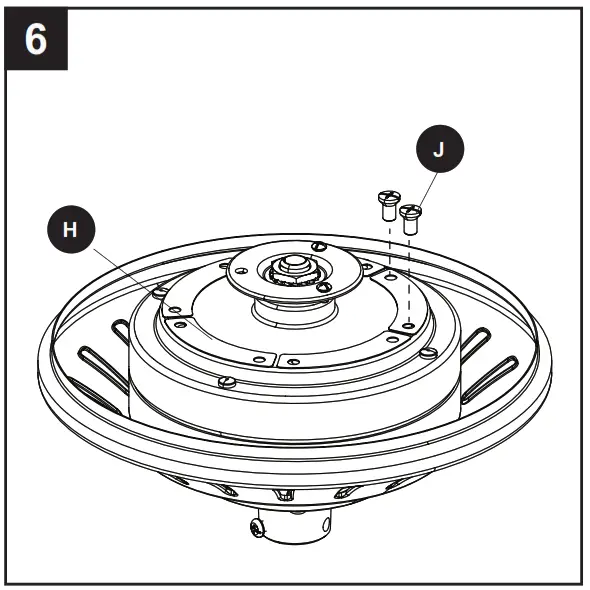 6

J

H