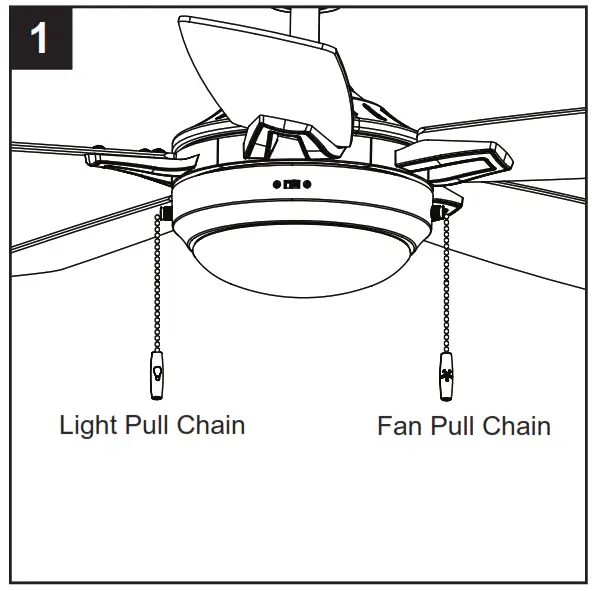 1

Light Pull Chain

Fan Pull Chain