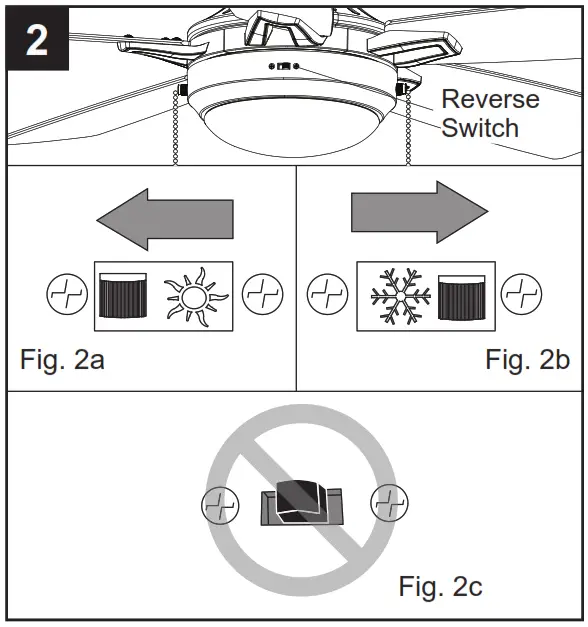 2

Reverse Switch

Fig. 2a

Fig. 2b

Fig. 2c