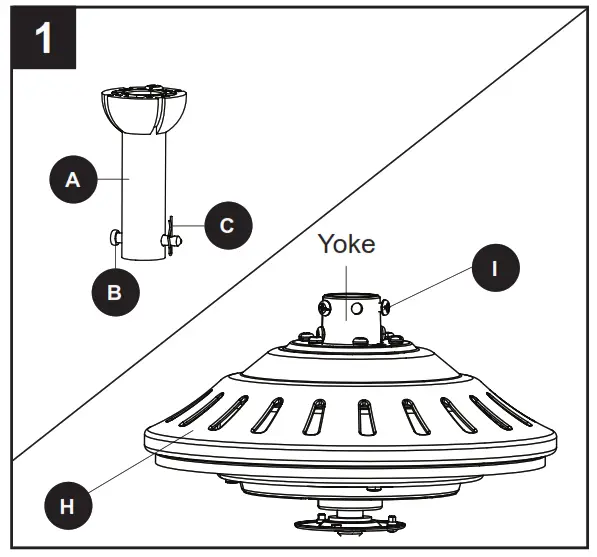 1

A

C

B

Yoke

I

H