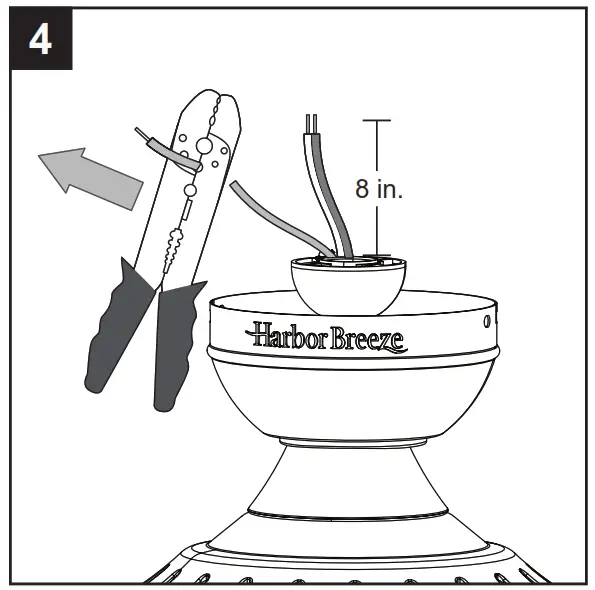 4

8 in.

Harbor Breeze