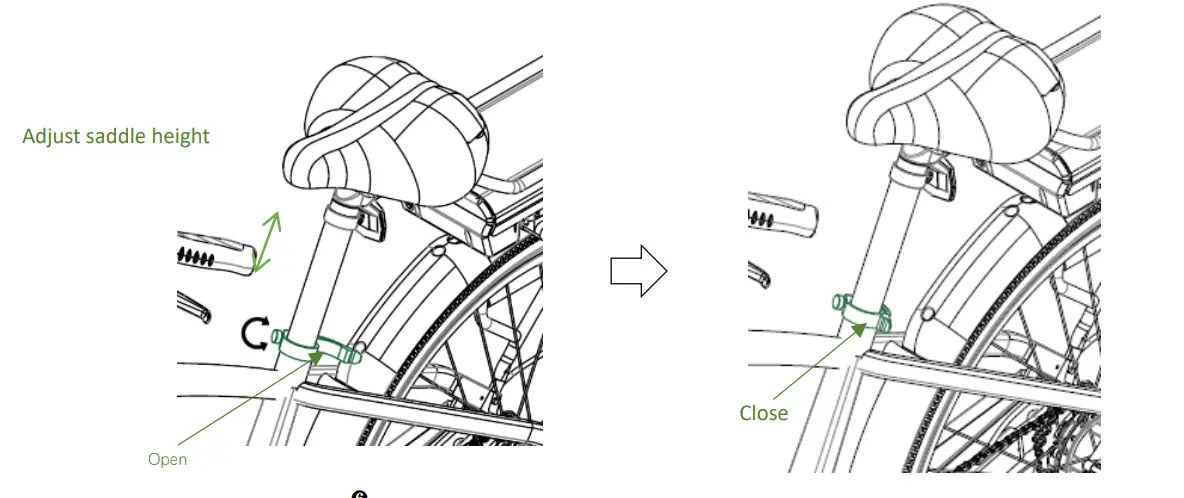 Adjust saddle height

Open

Close