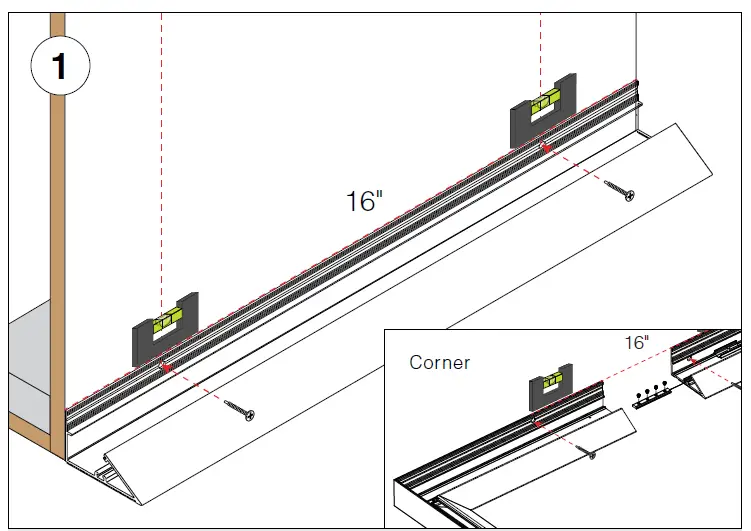 1

16"

Corner

16"