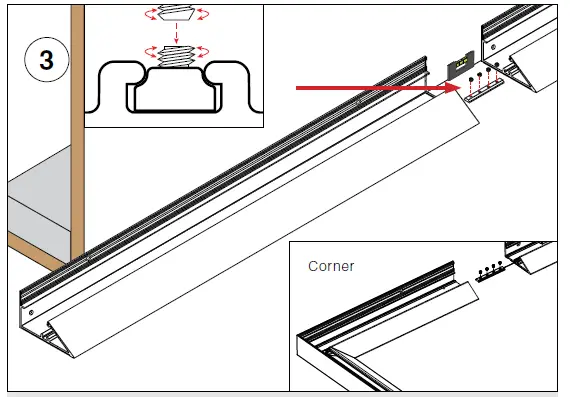 3

Corner