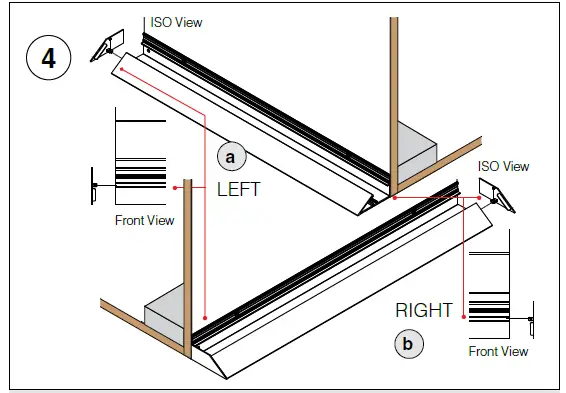 4

ISO View

a

LEFT

Front View

ISO View

RIGHT

b

Front View