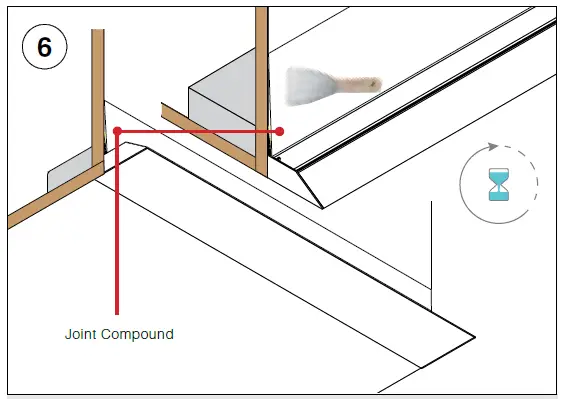 6

Joint Compound